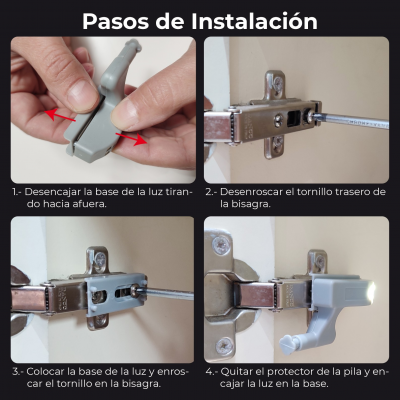 Pasos de Instalación

1.- Desencajar la base de la luz tirando hacia afuera.

2.- Desenroscar el tornillo trasero de la bisagra.

3.- Colocar la base de la luz y enroscar el tornillo en la bisagra.

4.- Quitar el protector de la pila y encajar la luz en la base.