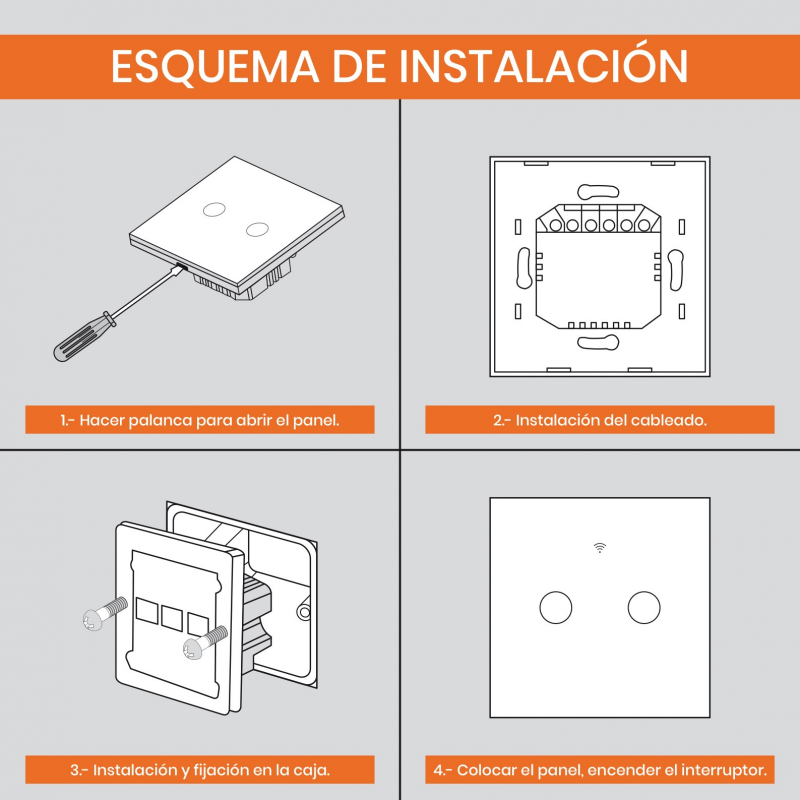 ESQUEMA DE INSTALACIÓN

1.- Hacer palanca para abrir el panel.

2.- Instalación del cableado.

3.- Instalación y fijación en la caja.

4.- Colocar el panel, encender el interruptor.