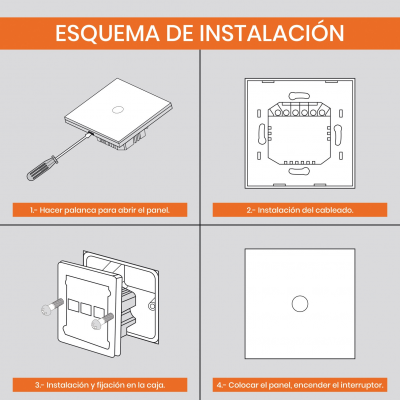 ESQUEMA DE INSTALACIÓN

1.- Hacer palanca para abrir el panel.

2.- Instalación del cableado.

3.- Instalación y fijación en la caja.

4.- Colocar el panel, encender el interruptor.