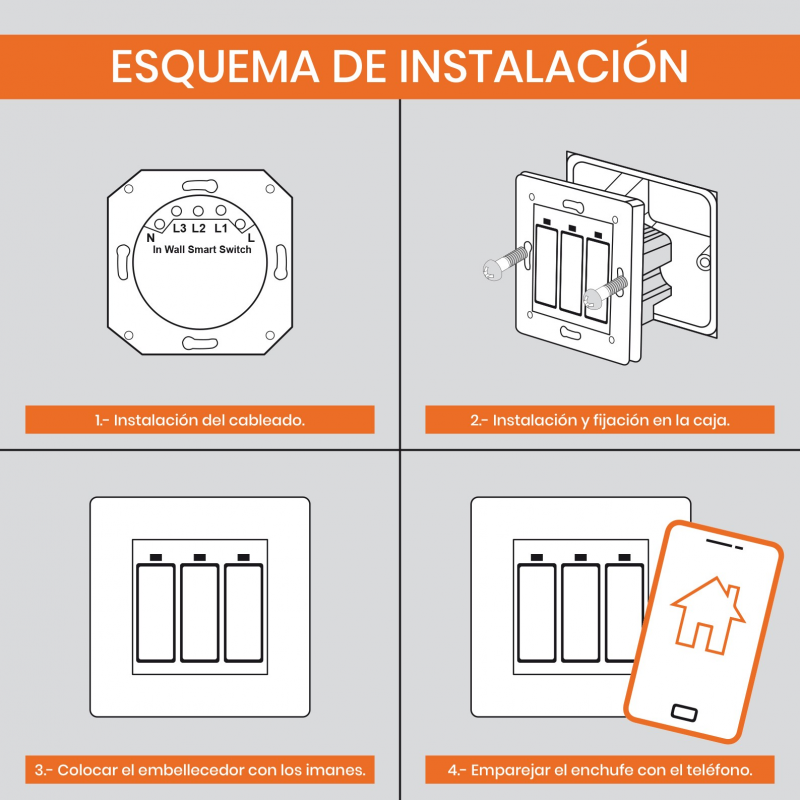 ESQUEMA DE INSTALACIÓN

N L3 L2 L1 L
In Wall Smart Switch

1.- Instalación del cableado.

2.- Instalación y fijación en la caja.

3.- Colocar el embellecedor con los imanes.

4.- Emparejar el enchufe con el teléfono.