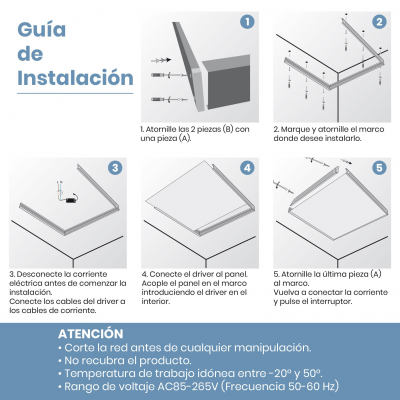 Guía de Instalación

1

1. Atornille las 2 piezas (B) con una pieza (A).

2

2. Marque y atornille el marco donde desee instalarlo.

3

3. Desconecte la corriente eléctrica antes de comenzar la instalación.
Conecte los cables del driver a los cables de corriente.

4

4. Conecte el driver al panel. Acople el panel en el marco introduciendo el driver en el interior.

5

5. Atornille la última pieza (A) al marco.
Vuelva a conectar la corriente y pulse el interruptor.

ATENCIÓN
• Corte la red antes de cualquier manipulación.
• No recubra el producto.
• Temperatura de trabajo idónea entre -20º y 50º.
• Rango de voltaje AC85-265V (Frecuencia 50-60 Hz)