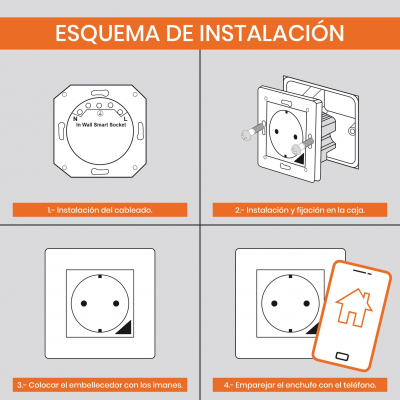 ESQUEMA DE INSTALACIÓN

N L
In Wall Smart Socket

1.- Instalación del cableado.

2.- Instalación y fijación en la caja.

3.- Colocar el embellecedor con los imanes.

4.- Emparejar el enchufe con el teléfono.