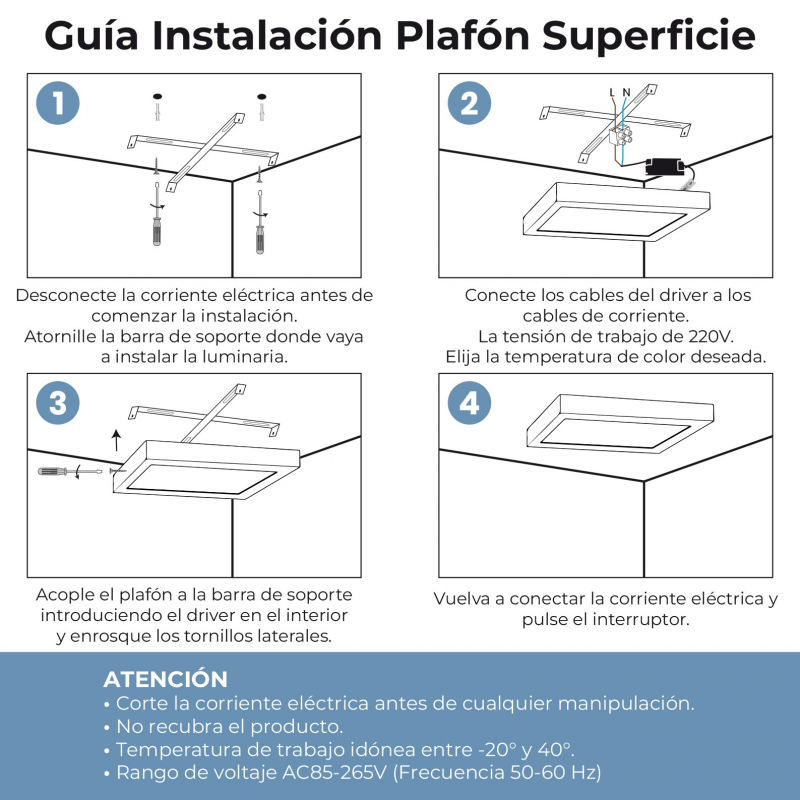 Guía Instalación Plafón Superficie

1

Desconecte la corriente eléctrica antes de comenzar la instalación.
Atornille la barra de soporte donde vaya a instalar la luminaria.

2

L N

Conecte los cables del driver a los cables de corriente.
La tensión de trabajo de 220V.
Elija la temperatura de color deseada.

3

Acople el plafón a la barra de soporte introduciendo el driver en el interior y enrosque los tornillos laterales.

4

Vuelva a conectar la corriente eléctrica y pulse el interruptor.

ATENCIÓN
• Corte la corriente eléctrica antes de cualquier manipulación.
• No recubra el producto.
• Temperatura de trabajo idónea entre -20° y 40°.
• Rango de voltaje AC85-265V (Frecuencia 50-60 Hz)