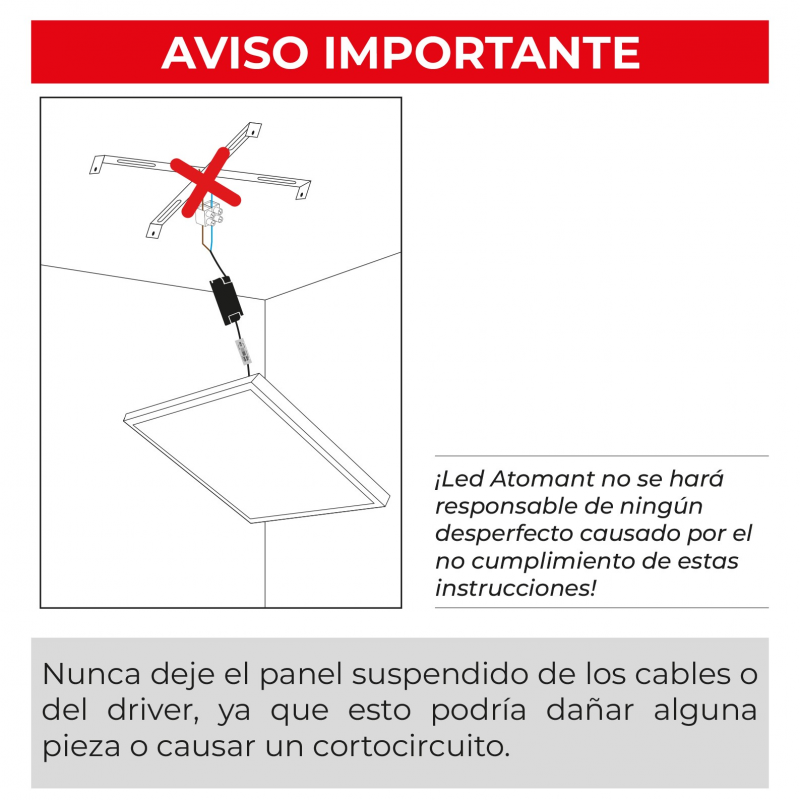 AVISO IMPORTANTE

¡Led Atomant no se hará responsable de ningún desperfecto causado por el no cumplimiento de estas instrucciones!

Nunca deje el panel suspendido de los cables o del driver, ya que esto podría dañar alguna pieza o causar un cortocircuito.