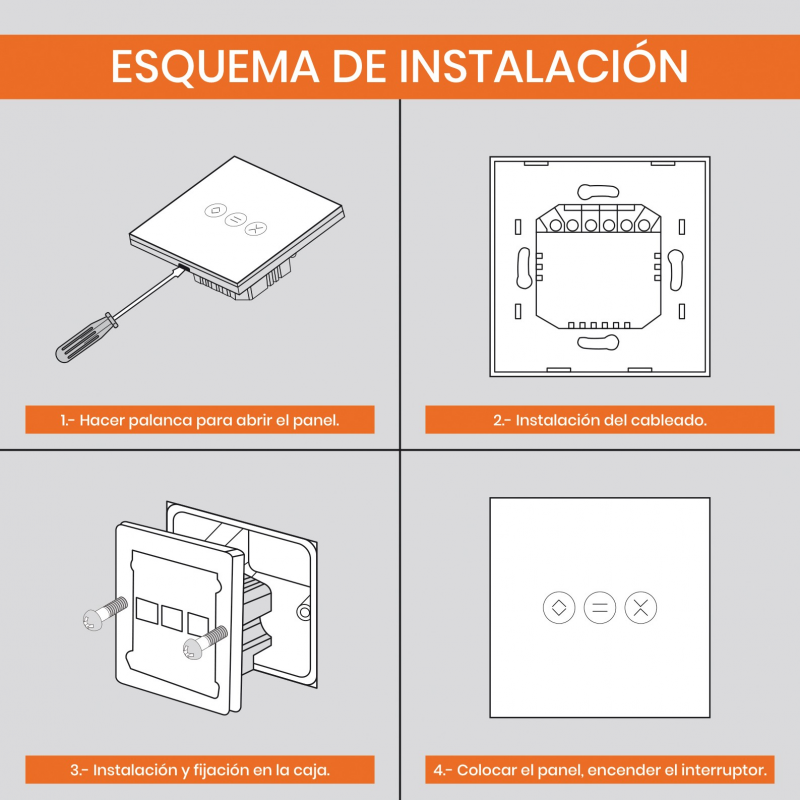 ESQUEMA DE INSTALACIÓN

1.- Hacer palanca para abrir el panel.

2.- Instalación del cableado.

3.- Instalación y fijación en la caja.

4.- Colocar el panel, encender el interruptor.