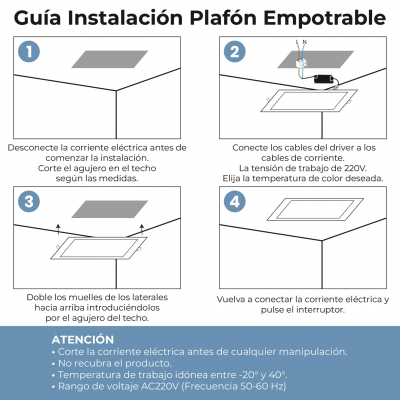 Guía Instalación Plafón Empotrable

1

Desconecte la corriente eléctrica antes de comenzar la instalación.
Corte el agujero en el techo según las medidas.

2

L N

Conecte los cables del driver a los cables de corriente.
La tensión de trabajo de 220V.
Elija la temperatura de color deseada.

3

Doble los muelles de los laterales hacia arriba introduciéndolos por el agujero del techo.

4

Vuelva a conectar la corriente eléctrica y pulse el interruptor.

ATENCIÓN
• Corte la corriente eléctrica antes de cualquier manipulación.
• No recubra el producto.
• Temperatura de trabajo idónea entre -20º y 40º.
• Rango de voltaje AC220V (Frecuencia 50-60 Hz)