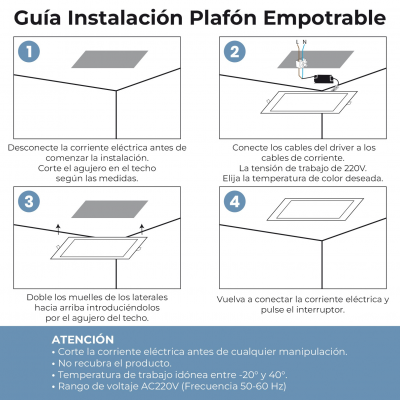 Guía Instalación Plafón Empotrable

1

Desconecte la corriente eléctrica antes de comenzar la instalación.
Corte el agujero en el techo según las medidas.

2

L N

Conecte los cables del driver a los cables de corriente.
La tensión de trabajo de 220V.
Elija la temperatura de color deseada.

3

Doble los muelles de los laterales hacia arriba introduciéndolos por el agujero del techo.

4

Vuelva a conectar la corriente eléctrica y pulse el interruptor.

ATENCIÓN
• Corte la corriente eléctrica antes de cualquier manipulación.
• No recubra el producto.
• Temperatura de trabajo idónea entre -20° y 40°.
• Rango de voltaje AC220V (Frecuencia 50-60 Hz)