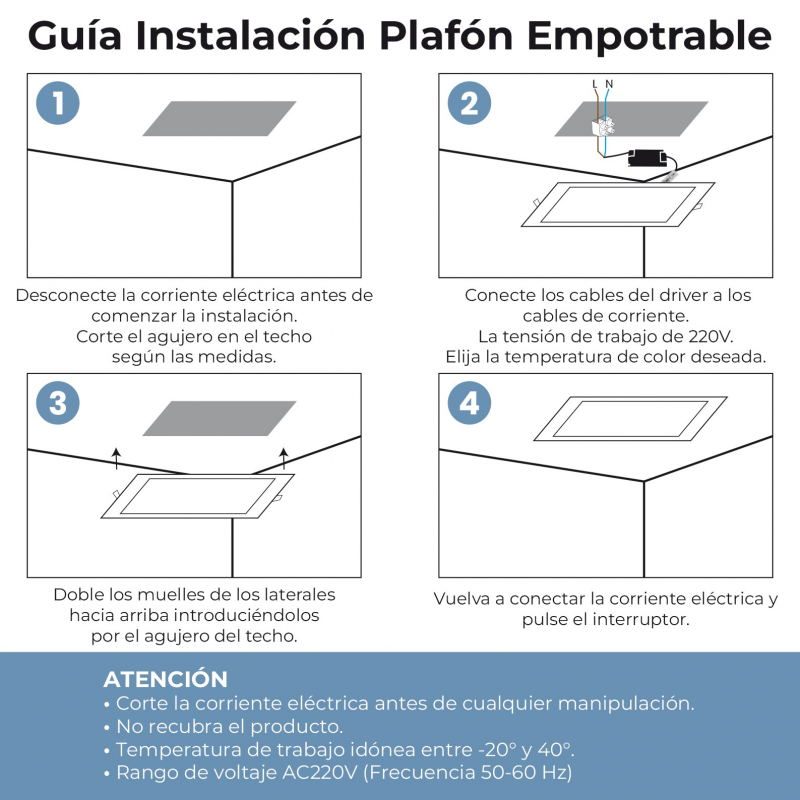 Guía Instalación Plafón Empotrable

1

Desconecte la corriente eléctrica antes de comenzar la instalación.
Corte el agujero en el techo según las medidas.

2

L N

Conecte los cables del driver a los cables de corriente.
La tensión de trabajo de 220V.
Elija la temperatura de color deseada.

3

Doble los muelles de los laterales hacia arriba introduciéndolos por el agujero del techo.

4

Vuelva a conectar la corriente eléctrica y pulse el interruptor.

ATENCIÓN
• Corte la corriente eléctrica antes de cualquier manipulación.
• No recubra el producto.
• Temperatura de trabajo idónea entre -20° y 40°.
• Rango de voltaje AC220V (Frecuencia 50-60 Hz)