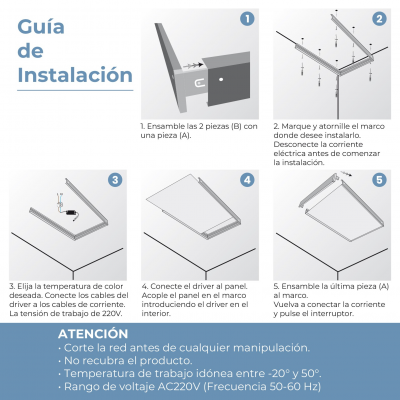 Guía de Instalación

1

1. Ensamble las 2 piezas (B) con una pieza (A).

2

2. Marque y atornille el marco donde desee instalarlo. Desconecte la corriente eléctrica antes de comenzar la instalación.

3

3. Elija la temperatura de color deseada. Conecte los cables del driver a los cables de corriente. La tensión de trabajo de 220V.

4

4. Conecte el driver al panel. Acople el panel en el marco introduciendo el driver en el interior.

5

5. Ensamble la última pieza (A) al marco. Vuelva a conectar la corriente y pulse el interruptor.

ATENCIÓN
· Corte la red antes de cualquier manipulación.
· No recubra el producto.
· Temperatura de trabajo idónea entre -20° y 50°.
· Rango de voltaje AC220V (Frecuencia 50-60 Hz)