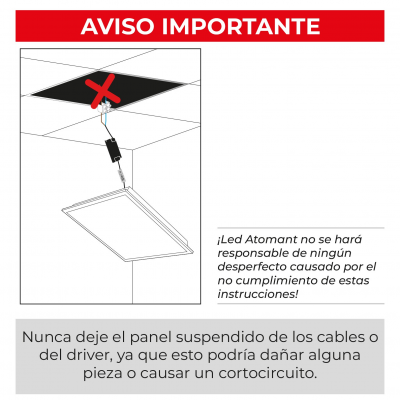 AVISO IMPORTANTE

¡Led Atomant no se hará responsable de ningún desperfecto causado por el no cumplimiento de estas instrucciones!

Nunca deje el panel suspendido de los cables o del driver, ya que esto podría dañar alguna pieza o causar un cortocircuito.