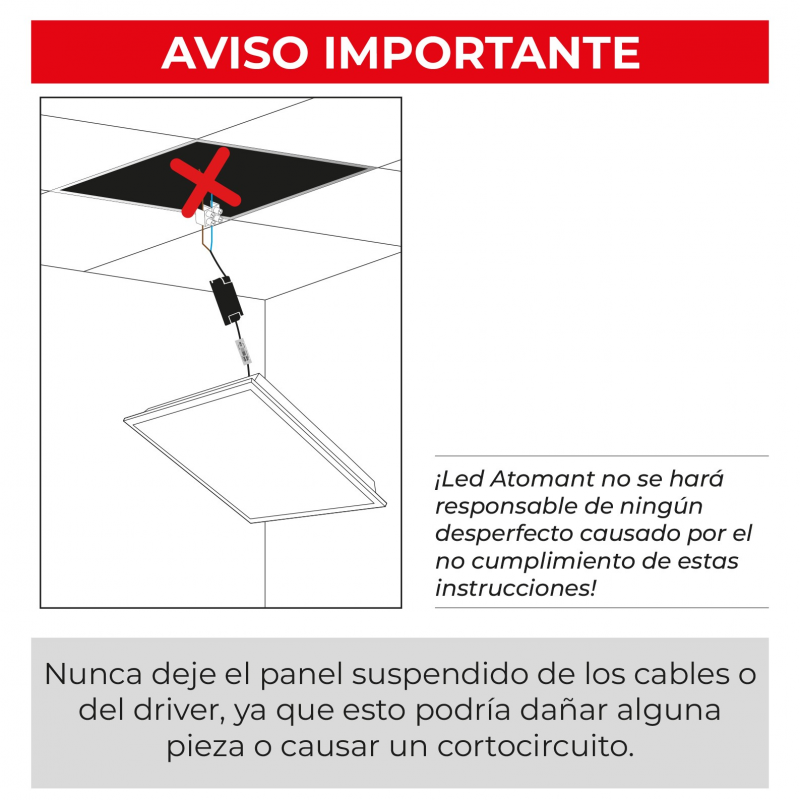 AVISO IMPORTANTE

¡Led Atomant no se hará responsable de ningún desperfecto causado por el no cumplimiento de estas instrucciones!

Nunca deje el panel suspendido de los cables o del driver, ya que esto podría dañar alguna pieza o causar un cortocircuito.