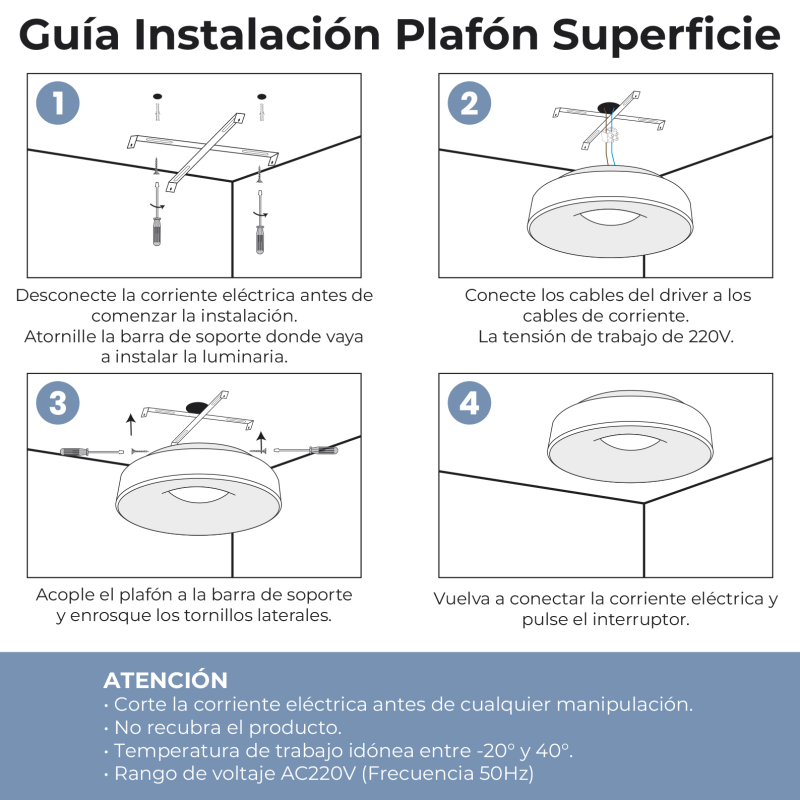 Guía Instalación Plafón Superficie

1

Desconecte la corriente eléctrica antes de comenzar la instalación.
Atornille la barra de soporte donde vaya a instalar la luminaria.

2

Conecte los cables del driver a los cables de corriente.
La tensión de trabajo de 220V.

3

Acople el plafón a la barra de soporte y enrosque los tornillos laterales.

4

Vuelva a conectar la corriente eléctrica y pulse el interruptor.

ATENCIÓN
· Corte la corriente eléctrica antes de cualquier manipulación.
· No recubra el producto.
· Temperatura de trabajo idónea entre -20º y 40º.
· Rango de voltaje AC220V (Frecuencia 50Hz)