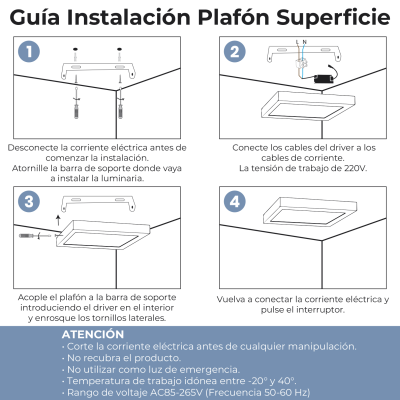 Guía Instalación Plafón Superficie

1

Desconecte la corriente eléctrica antes de comenzar la instalación.
Atornille la barra de soporte donde vaya a instalar la luminaria.

2

L N

Conecte los cables del driver a los cables de corriente.
La tensión de trabajo de 220V.

3

Acople el plafón a la barra de soporte introduciendo el driver en el interior y enrosque los tornillos laterales.

4

Vuelva a conectar la corriente eléctrica y pulse el interruptor.

ATENCIÓN
· Corte la corriente eléctrica antes de cualquier manipulación.
· No recubra el producto.
· No utilizar como luz de emergencia.
· Temperatura de trabajo idónea entre -20º y 40º.
· Rango de voltaje AC85-265V (Frecuencia 50-60 Hz)