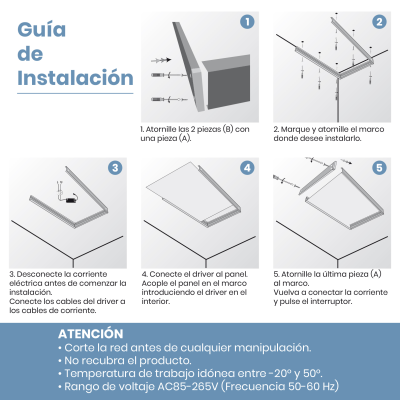 Guía de Instalación

1

1. Atornille las 2 piezas (B) con una pieza (A).

2

2. Marque y atornille el marco donde desee instalarlo.

3

3. Desconecte la corriente eléctrica antes de comenzar la instalación.
Conecte los cables del driver a los cables de corriente.

4

4. Conecte el driver al panel. Acople el panel en el marco introduciendo el driver en el interior.

5

5. Atornille la última pieza (A) al marco.
Vuelva a conectar la corriente y pulse el interruptor.

ATENCIÓN
• Corte la red antes de cualquier manipulación.
• No recubra el producto.
• Temperatura de trabajo idónea entre -20º y 50º.
• Rango de voltaje AC85-265V (Frecuencia 50-60 Hz)