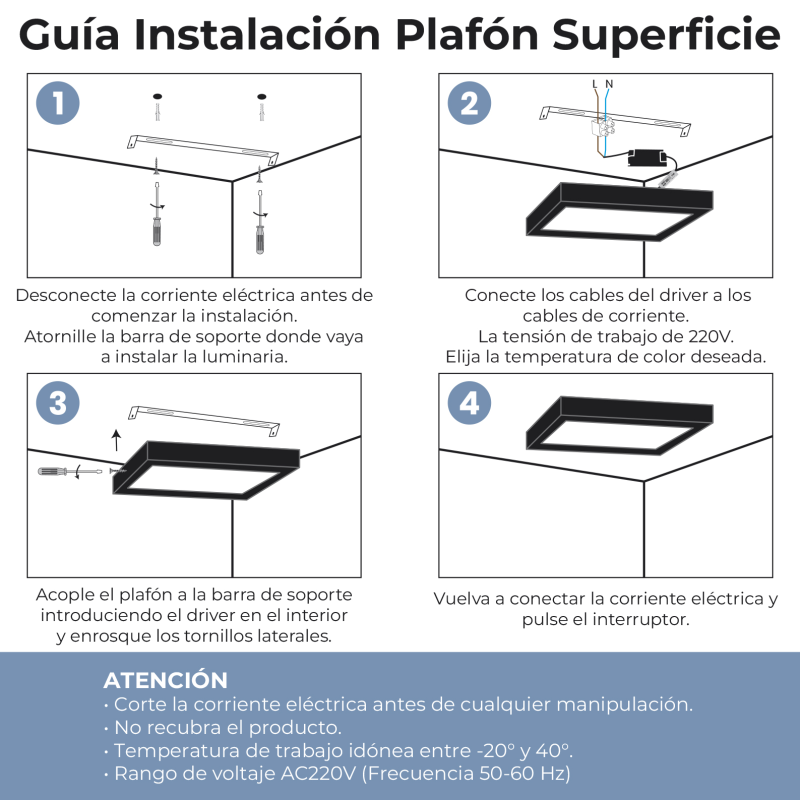 Guía Instalación Plafón Superficie

1

Desconecte la corriente eléctrica antes de comenzar la instalación.
Atornille la barra de soporte donde vaya a instalar la luminaria.

2

L N

Conecte los cables del driver a los cables de corriente.
La tensión de trabajo de 220V.
Elija la temperatura de color deseada.

3

Acople el plafón a la barra de soporte introduciendo el driver en el interior y enrosque los tornillos laterales.

4

Vuelva a conectar la corriente eléctrica y pulse el interruptor.

ATENCIÓN
· Corte la corriente eléctrica antes de cualquier manipulación.
· No recubra el producto.
· Temperatura de trabajo idónea entre -20° y 40°.
· Rango de voltaje AC220V (Frecuencia 50-60 Hz)