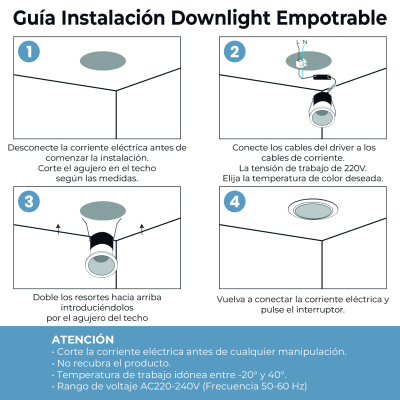 Guía Instalación Downlight Empotrable

1

Desconecte la corriente eléctrica antes de comenzar la instalación.
Corte el agujero en el techo según las medidas.

2

L N

Conecte los cables del driver a los cables de corriente.
La tensión de trabajo de 220V.
Elija la temperatura de color deseada.

3

Doble los resortes hacia arriba introduciéndolos por el agujero del techo

4

Vuelva a conectar la corriente eléctrica y pulse el interruptor.

ATENCIÓN
· Corte la corriente eléctrica antes de cualquier manipulación.
· No recubra el producto.
· Temperatura de trabajo idónea entre -20º y 40º.
· Rango de voltaje AC220-240V (Frecuencia 50-60 Hz)