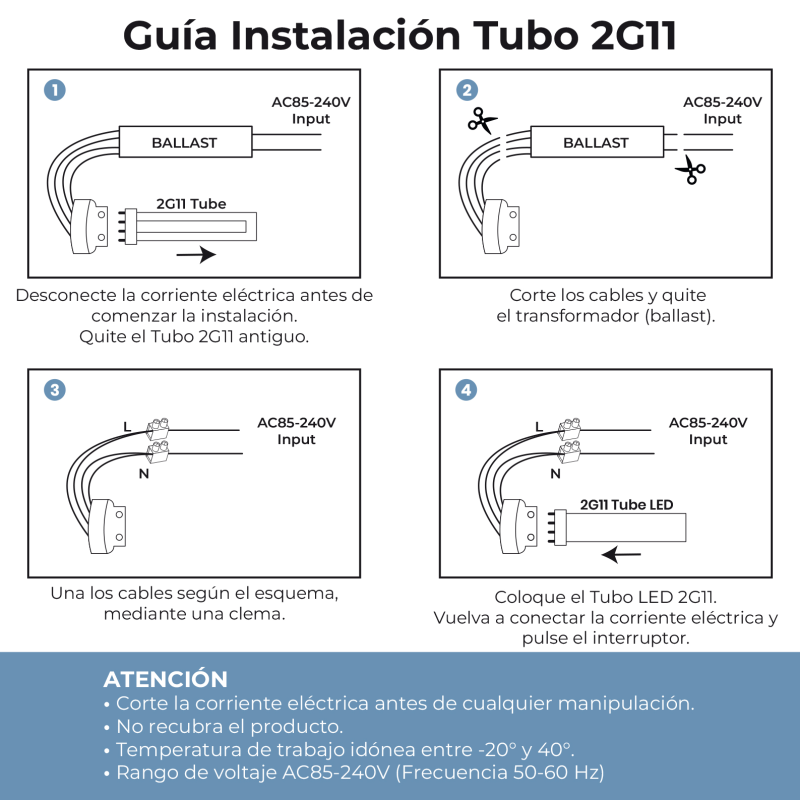 Guía Instalación Tubo 2G11

1

AC85-240V
Input

BALLAST

2G11 Tube

Desconecte la corriente eléctrica antes de comenzar la instalación.
Quite el Tubo 2G11 antiguo.

2

AC85-240V
Input

BALLAST

Corte los cables y quite el transformador (ballast).

3

L

N

AC85-240V
Input

Una los cables según el esquema, mediante una clema.

4

L

N

AC85-240V
Input

2G11 Tube LED

Coloque el Tubo LED 2G11.
Vuelva a conectar la corriente eléctrica y pulse el interruptor.

ATENCIÓN
• Corte la corriente eléctrica antes de cualquier manipulación.
• No recubra el producto.
• Temperatura de trabajo idónea entre -20° y 40°.
• Rango de voltaje AC85-240V (Frecuencia 50-60 Hz)