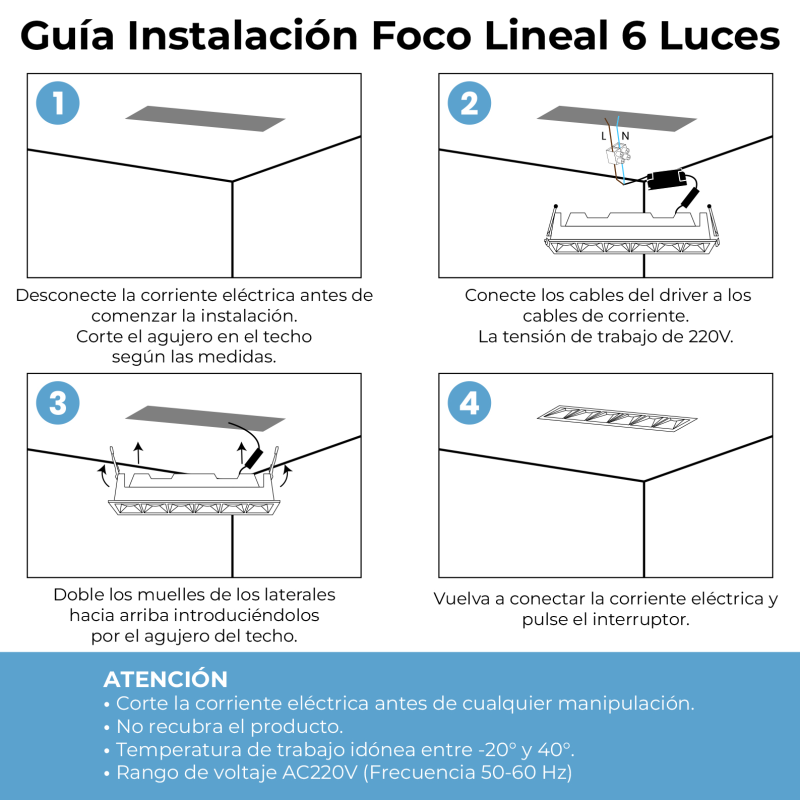 Guía Instalación Foco Lineal 6 Luces

1

Desconecte la corriente eléctrica antes de comenzar la instalación.
Corte el agujero en el techo según las medidas.

2

L N

Conecte los cables del driver a los cables de corriente.
La tensión de trabajo de 220V.

3

Doble los muelles de los laterales hacia arriba introduciéndolos por el agujero del techo.

4

Vuelva a conectar la corriente eléctrica y pulse el interruptor.

ATENCIÓN
• Corte la corriente eléctrica antes de cualquier manipulación.
• No recubra el producto.
• Temperatura de trabajo idónea entre -20° y 40°.
• Rango de voltaje AC220V (Frecuencia 50-60 Hz)