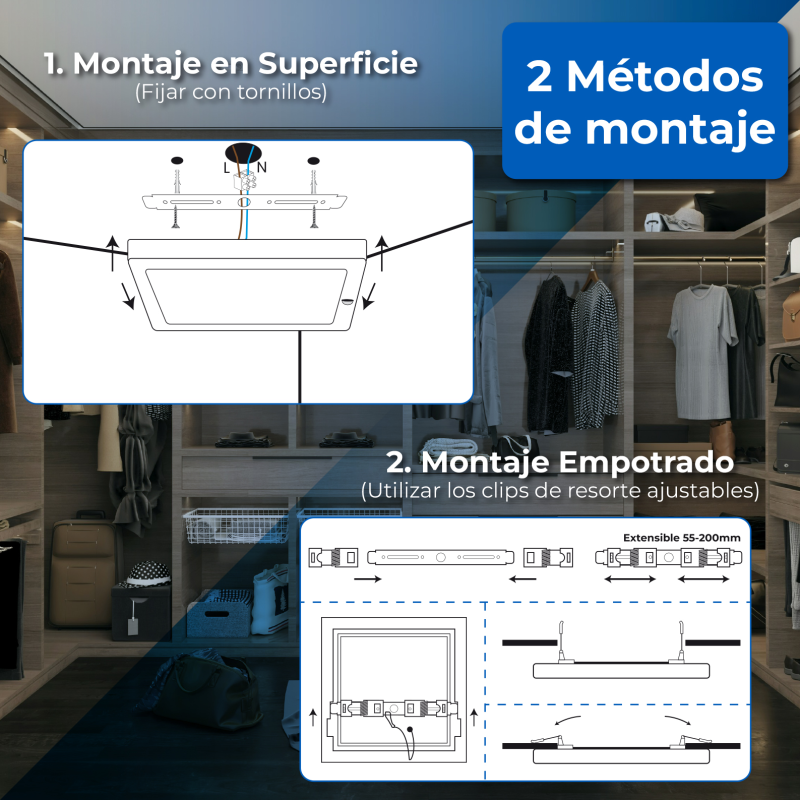 1. Montaje en Superficie
(Fijar con tornillos)

2 Métodos de montaje

L N

2. Montaje Empotrado
(Utilizar los clips de resorte ajustables)

Extensible 55-200mm