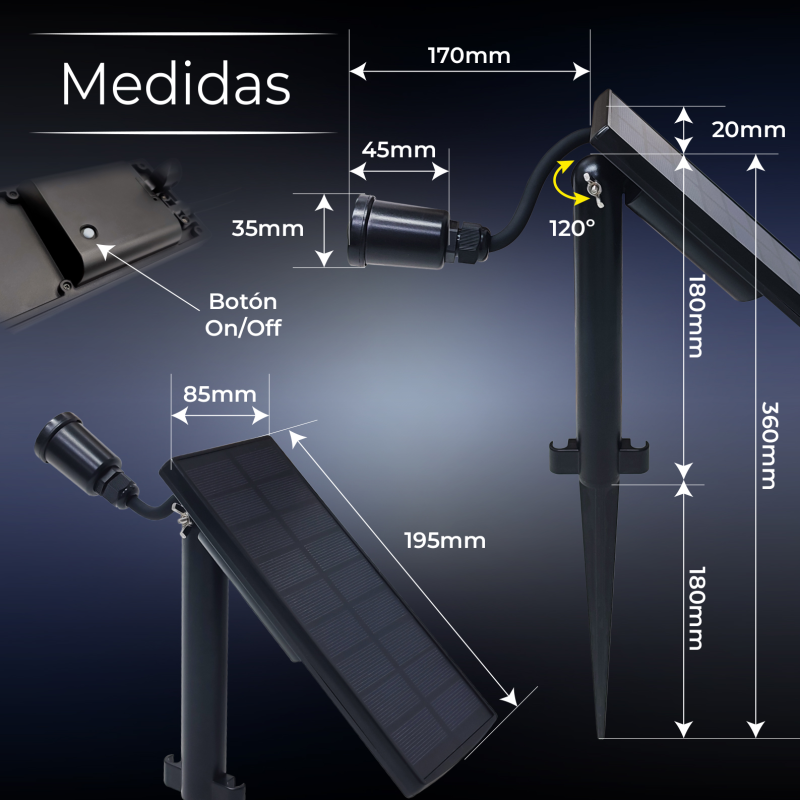 Medidas

170mm

20mm

45mm

35mm

120°

Botón On/Off

180mm

360mm

85mm

195mm

180mm