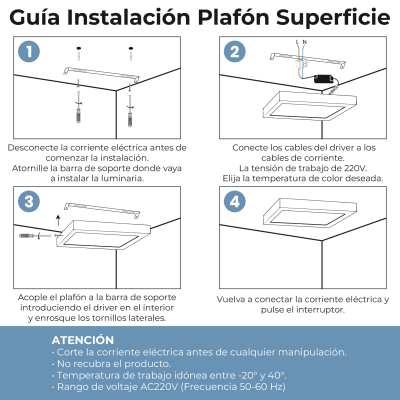 Guía Instalación Plafón Superficie

1

Desconecte la corriente eléctrica antes de comenzar la instalación.
Atornille la barra de soporte donde vaya a instalar la luminaria.

2

L N

Conecte los cables del driver a los cables de corriente.
La tensión de trabajo de 220V.
Elija la temperatura de color deseada.

3

Acople el plafón a la barra de soporte introduciendo el driver en el interior y enrosque los tornillos laterales.

4

Vuelva a conectar la corriente eléctrica y pulse el interruptor.

ATENCIÓN
· Corte la corriente eléctrica antes de cualquier manipulación.
· No recubra el producto.
· Temperatura de trabajo idónea entre -20º y 40º.
· Rango de voltaje AC220V (Frecuencia 50-60 Hz)