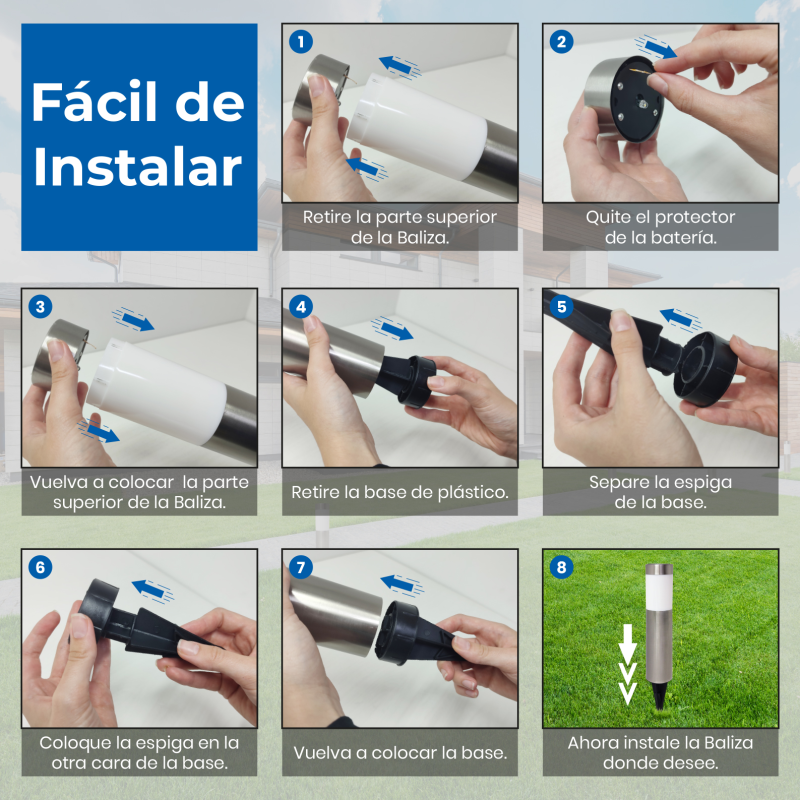 Fácil de Instalar

1
Retire la parte superior de la Baliza.

2
Quite el protector de la batería.

3
Vuelva a colocar  la parte superior de la Baliza.

4
Retire la base de plástico.

5
Separe la espiga de la base.

6
Coloque la espiga en la otra cara de la base.

7
Vuelva a colocar la base.

8
Ahora instale la Baliza donde desee.