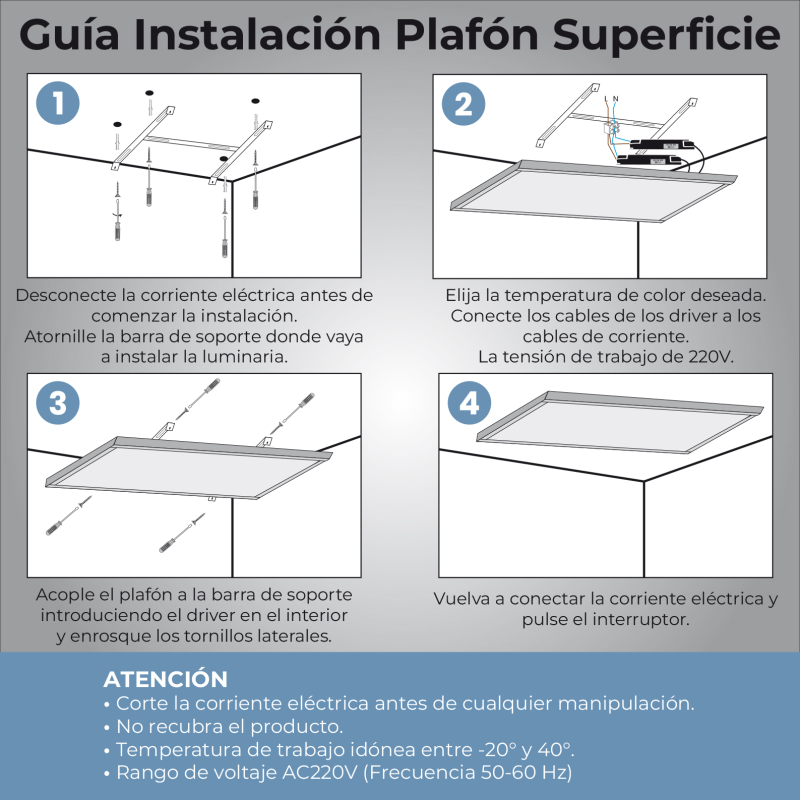 Guía Instalación Plafón Superficie

1

Desconecte la corriente eléctrica antes de comenzar la instalación.
Atornille la barra de soporte donde vaya a instalar la luminaria.

2

L N

Elija la temperatura de color deseada.
Conecte los cables de los driver a los cables de corriente.
La tensión de trabajo de 220V.

3

Acople el plafón a la barra de soporte introduciendo el driver en el interior y enrosque los tornillos laterales.

4

Vuelva a conectar la corriente eléctrica y pulse el interruptor.

ATENCIÓN
• Corte la corriente eléctrica antes de cualquier manipulación.
• No recubra el producto.
• Temperatura de trabajo idónea entre -20° y 40°.
• Rango de voltaje AC220V (Frecuencia 50-60 Hz)