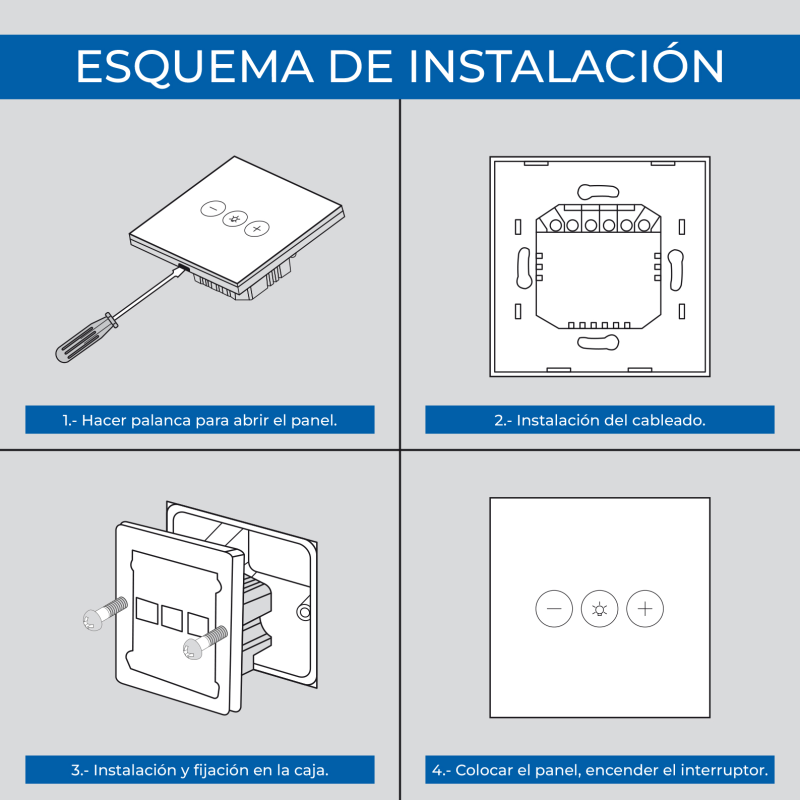 ESQUEMA DE INSTALACIÓN

1.- Hacer palanca para abrir el panel.

2.- Instalación del cableado.

3.- Instalación y fijación en la caja.

4.- Colocar el panel, encender el interruptor.