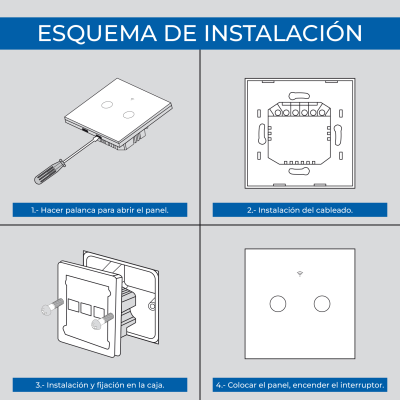 ESQUEMA DE INSTALACIÓN

1.- Hacer palanca para abrir el panel.

2.- Instalación del cableado.

3.- Instalación y fijación en la caja.

4.- Colocar el panel, encender el interruptor.