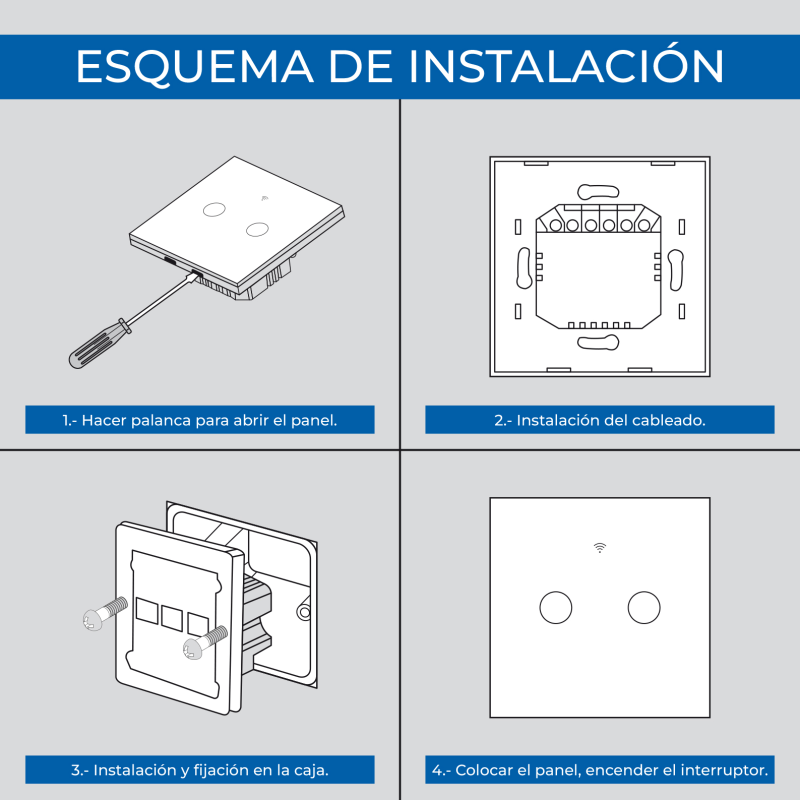 ESQUEMA DE INSTALACIÓN

1.- Hacer palanca para abrir el panel.

2.- Instalación del cableado.

3.- Instalación y fijación en la caja.

4.- Colocar el panel, encender el interruptor.