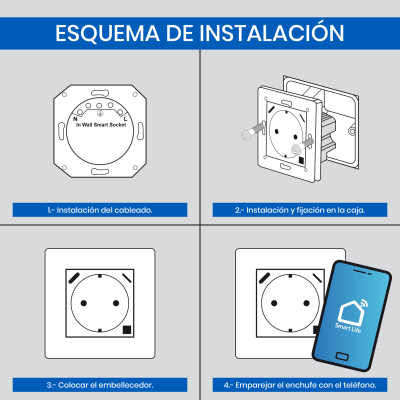 ESQUEMA DE INSTALACIÓN

N
L
In Wall Smart Socket

1.- Instalación del cableado.

2.- Instalación y fijación en la caja.

3.- Colocar el embellecedor.

Smart Life

4.- Emparejar el enchufe con el teléfono.