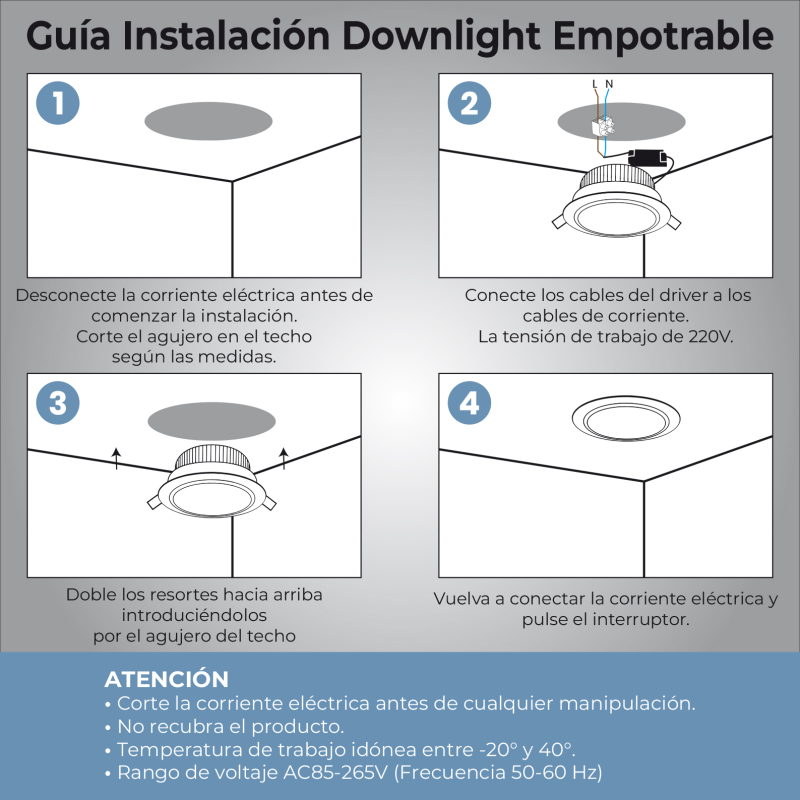 Guía Instalación Downlight Empotrable

1

Desconecte la corriente eléctrica antes de comenzar la instalación.
Corte el agujero en el techo según las medidas.

2

L N

Conecte los cables del driver a los cables de corriente.
La tensión de trabajo de 220V.

3

Doble los resortes hacia arriba introduciéndolos por el agujero del techo

4

Vuelva a conectar la corriente eléctrica y pulse el interruptor.

ATENCIÓN
• Corte la corriente eléctrica antes de cualquier manipulación.
• No recubra el producto.
• Temperatura de trabajo idónea entre -20° y 40°.
• Rango de voltaje AC85-265V (Frecuencia 50-60 Hz)