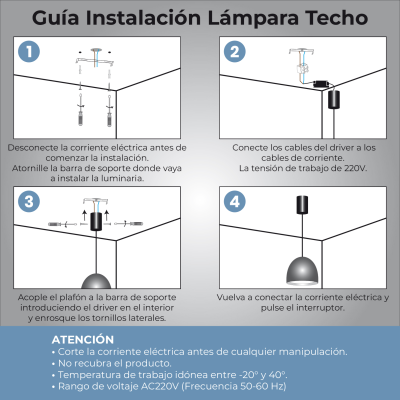 Guía Instalación Lámpara Techo

1

Desconecte la corriente eléctrica antes de comenzar la instalación.
Atornille la barra de soporte donde vaya a instalar la luminaria.

2

Conecte los cables del driver a los cables de corriente.
La tensión de trabajo de 220V.

3

Acople el plafón a la barra de soporte introduciendo el driver en el interior y enrosque los tornillos laterales.

4

Vuelva a conectar la corriente eléctrica y pulse el interruptor.

ATENCIÓN
• Corte la corriente eléctrica antes de cualquier manipulación.
• No recubra el producto.
• Temperatura de trabajo idónea entre -20° y 40°.
• Rango de voltaje AC220V (Frecuencia 50-60 Hz)