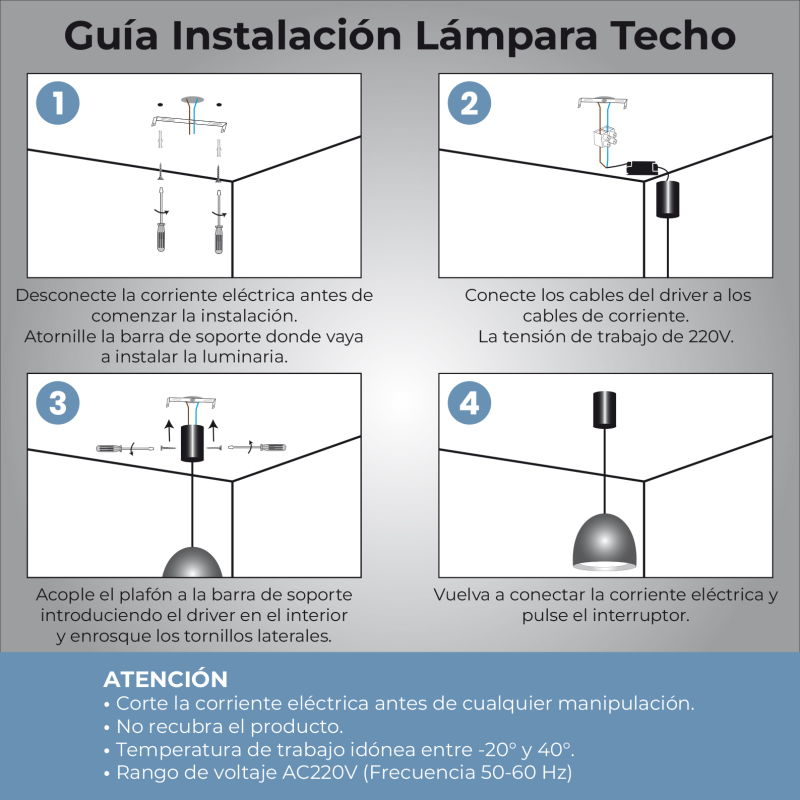 Guía Instalación Lámpara Techo

1

Desconecte la corriente eléctrica antes de comenzar la instalación.
Atornille la barra de soporte donde vaya a instalar la luminaria.

2

Conecte los cables del driver a los cables de corriente.
La tensión de trabajo de 220V.

3

Acople el plafón a la barra de soporte introduciendo el driver en el interior y enrosque los tornillos laterales.

4

Vuelva a conectar la corriente eléctrica y pulse el interruptor.

ATENCIÓN
• Corte la corriente eléctrica antes de cualquier manipulación.
• No recubra el producto.
• Temperatura de trabajo idónea entre -20° y 40°.
• Rango de voltaje AC220V (Frecuencia 50-60 Hz)