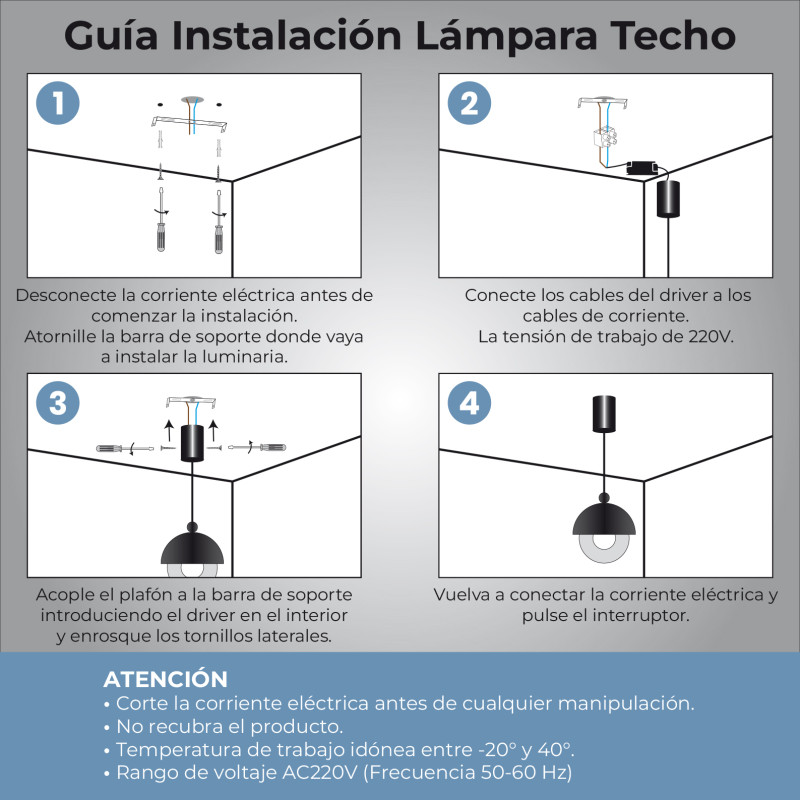 Guía Instalación Lámpara Techo

1

Desconecte la corriente eléctrica antes de comenzar la instalación.
Atornille la barra de soporte donde vaya a instalar la luminaria.

2

Conecte los cables del driver a los cables de corriente.
La tensión de trabajo de 220V.

3

Acople el plafón a la barra de soporte introduciendo el driver en el interior y enrosque los tornillos laterales.

4

Vuelva a conectar la corriente eléctrica y pulse el interruptor.

ATENCIÓN
• Corte la corriente eléctrica antes de cualquier manipulación.
• No recubra el producto.
• Temperatura de trabajo idónea entre -20° y 40°.
• Rango de voltaje AC220V (Frecuencia 50-60 Hz)