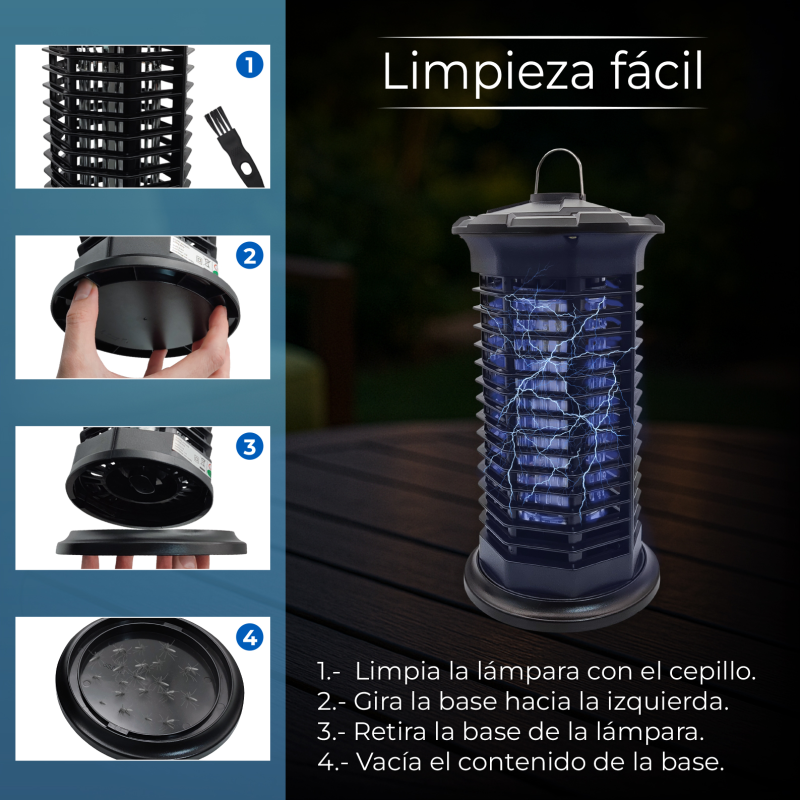 1

2

3

4

Limpieza fácil

1.- Limpia la lámpara con el cepillo.
2.- Gira la base hacia la izquierda.
3.- Retira la base de la lámpara.
4.- Vacía el contenido de la base.