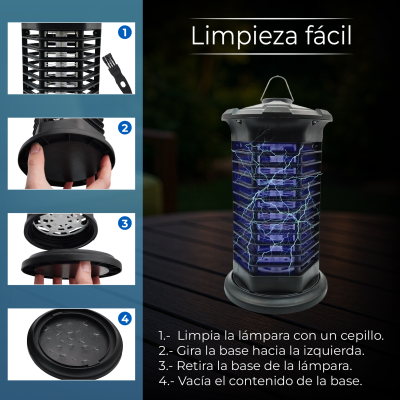 1

2

3

4

Limpieza fácil

1.- Limpia la lámpara con un cepillo.
2.- Gira la base hacia la izquierda.
3.- Retira la base de la lámpara.
4.- Vacía el contenido de la base.