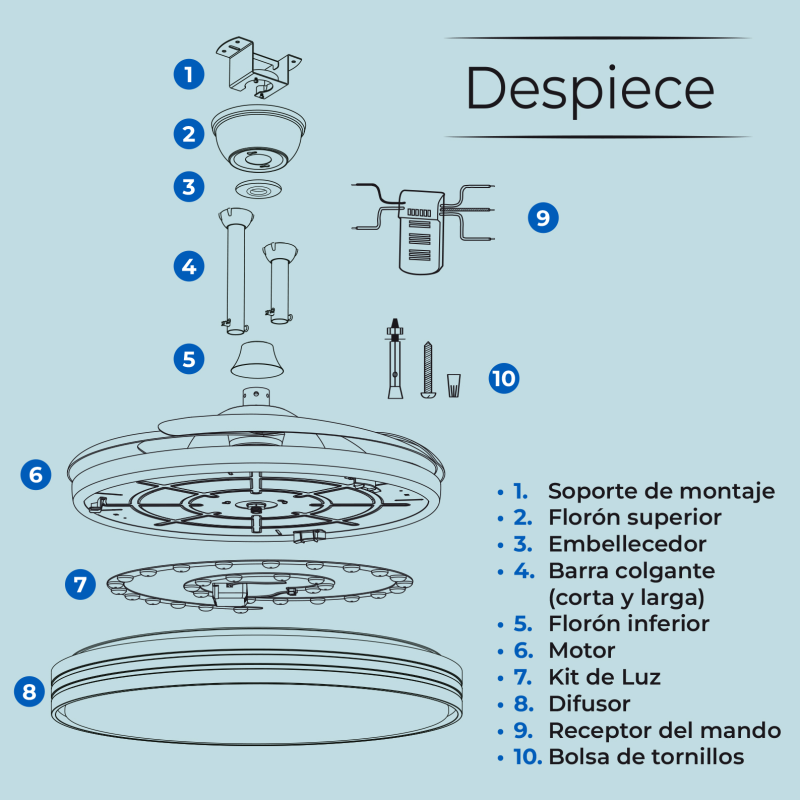 Despiece

1
2
3
4
5
6
7
8
9
10

• 1. Soporte de montaje
• 2. Florón superior
• 3. Embellecedor
• 4. Barra colgante (corta y larga)
• 5. Florón inferior
• 6. Motor
• 7. Kit de Luz
• 8. Difusor
• 9. Receptor del mando
• 10. Bolsa de tornillos