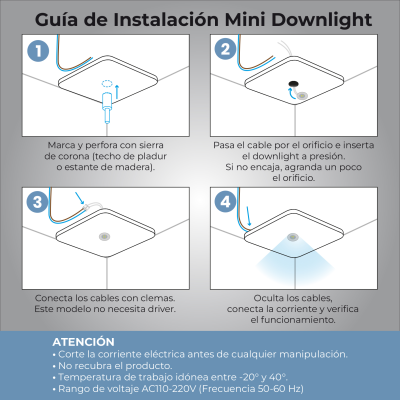 Guía de Instalación Mini Downlight

1

Marca y perfora con sierra de corona (techo de pladur o estante de madera).

2

Pasa el cable por el orificio e inserta el downlight a presión. Si no encaja, agranda un poco el orificio.

3

Conecta los cables con clemas. Este modelo no necesita driver.

4

Oculta los cables, conecta la corriente y verifica el funcionamiento.

ATENCIÓN
• Corte la corriente eléctrica antes de cualquier manipulación.
• No recubra el producto.
• Temperatura de trabajo idónea entre -20° y 40°.
• Rango de voltaje AC110-220V (Frecuencia 50-60 Hz)