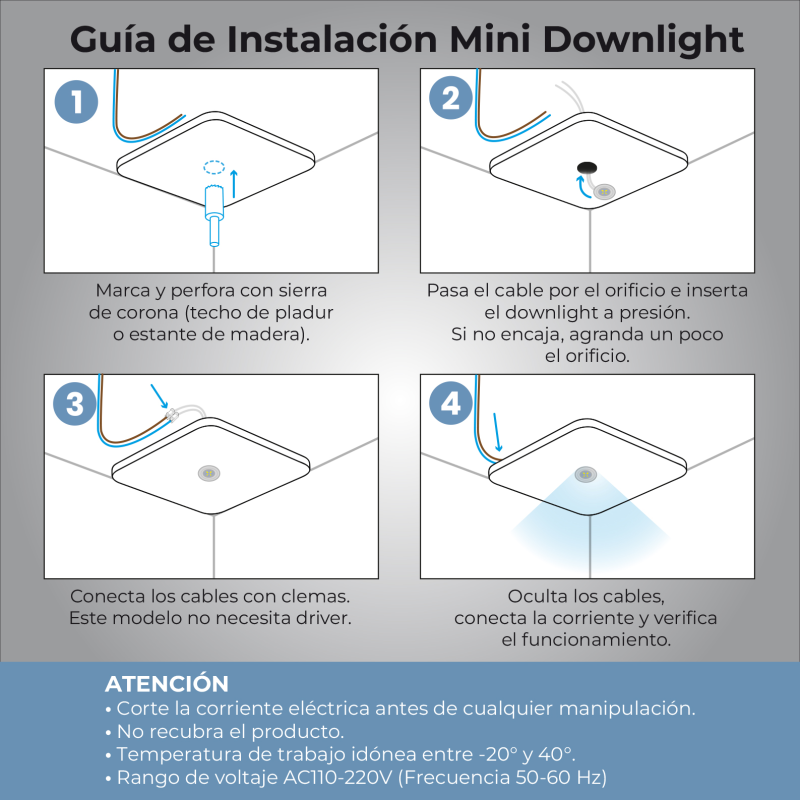 Guía de Instalación Mini Downlight

1

Marca y perfora con sierra de corona (techo de pladur o estante de madera).

2

Pasa el cable por el orificio e inserta el downlight a presión. Si no encaja, agranda un poco el orificio.

3

Conecta los cables con clemas. Este modelo no necesita driver.

4

Oculta los cables, conecta la corriente y verifica el funcionamiento.

ATENCIÓN
• Corte la corriente eléctrica antes de cualquier manipulación.
• No recubra el producto.
• Temperatura de trabajo idónea entre -20° y 40°.
• Rango de voltaje AC110-220V (Frecuencia 50-60 Hz)