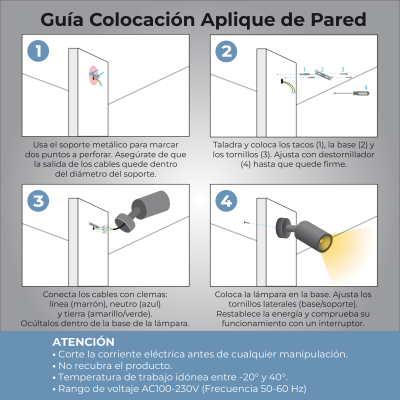 Guía Colocación Aplique de Pared

1

Usa el soporte metálico para marcar dos puntos a perforar. Asegúrate de que la salida de los cables quede dentro del diámetro del soporte.

2

1 2 3

4

Taladra y coloca los tacos (1), la base (2) y los tornillos (3). Ajusta con destornillador (4) hasta que quede firme.

3

Conecta los cables con clemas: línea (marrón), neutro (azul) y tierra (amarillo/verde). Ocúltalos dentro de la base de la lámpara.

4

Coloca la lámpara en la base. Ajusta los tornillos laterales (base/soporte). Restablece la energía y comprueba su funcionamiento con un interruptor.

ATENCIÓN
• Corte la corriente eléctrica antes de cualquier manipulación.
• No recubra el producto.
• Temperatura de trabajo idónea entre -20° y 40°.
• Rango de voltaje AC100-230V (Frecuencia 50-60 Hz)