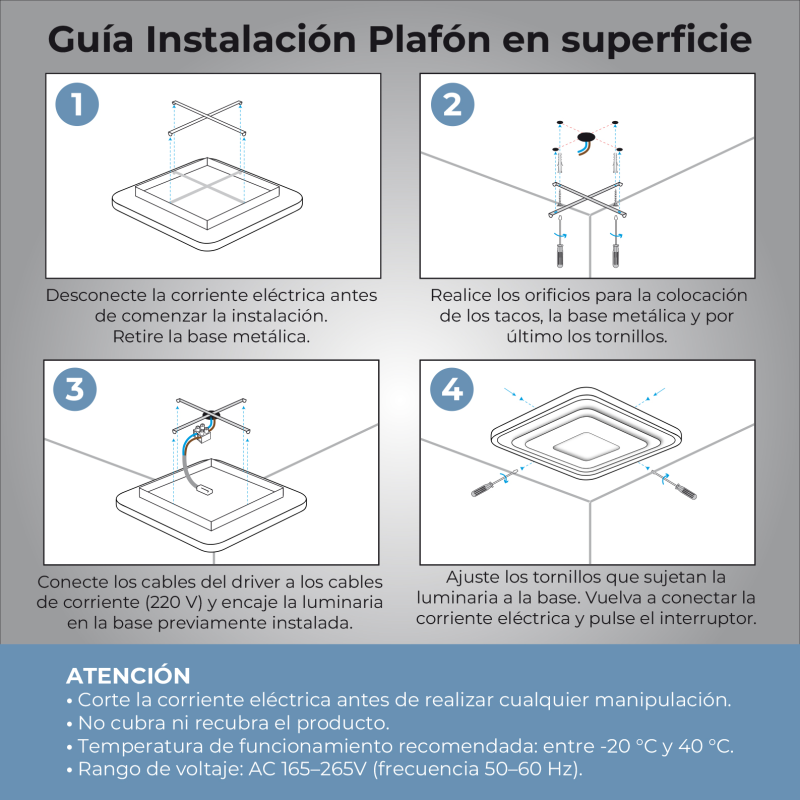 Guía Instalación Plafón en superficie

1

Desconecte la corriente eléctrica antes de comenzar la instalación. Retire la base metálica.

2

Realice los orificios para la colocación de los tacos, la base metálica y por último los tornillos.

3

Conecte los cables del driver a los cables de corriente (220 V) y encaje la luminaria en la base previamente instalada.

4

Ajuste los tornillos que sujetan la luminaria a la base. Vuelva a conectar la corriente eléctrica y pulse el interruptor.

ATENCIÓN
• Corte la corriente eléctrica antes de realizar cualquier manipulación.
• No cubra ni recubra el producto.
• Temperatura de funcionamiento recomendada: entre -20 °C y 40 °C.
• Rango de voltaje: AC 165–265V (frecuencia 50–60 Hz).