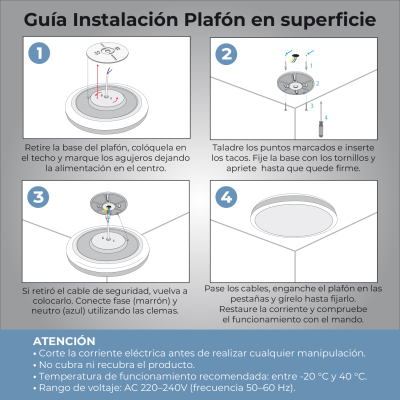 Guía Instalación Plafón en superficie

1

Retire la base del plafón, colóquela en el techo y marque los agujeros dejando la alimentación en el centro.

2

1
2
3
4

Taladre los puntos marcados e inserte los tacos. Fije la base con los tornillos y apriete hasta que quede firme.

3

Si retiró el cable de seguridad, vuelva a colocarlo. Conecte fase (marrón) y neutro (azul) utilizando las clemas.

4

Pase los cables, enganche el plafón en las pestañas y gírelo hasta fijarlo. Restaure la corriente y compruebe el funcionamiento con el mando.

ATENCIÓN
• Corte la corriente eléctrica antes de realizar cualquier manipulación.
• No cubra ni recubra el producto.
• Temperatura de funcionamiento recomendada: entre -20 °C y 40 °C.
• Rango de voltaje: AC 220–240V (frecuencia 50–60 Hz).