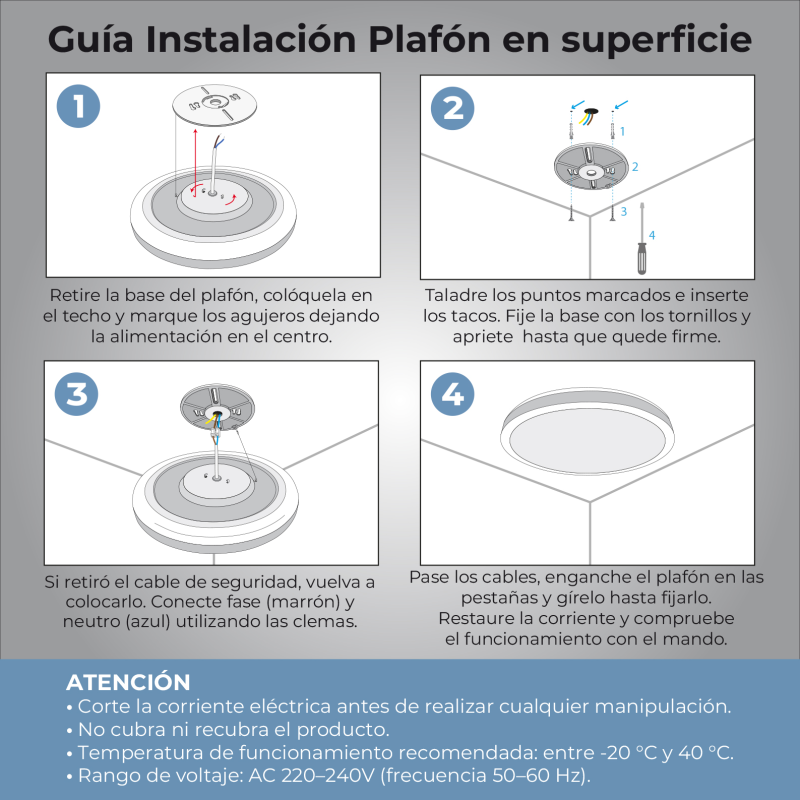 Guía Instalación Plafón en superficie

1

Retire la base del plafón, colóquela en el techo y marque los agujeros dejando la alimentación en el centro.

2

1
2
3
4

Taladre los puntos marcados e inserte los tacos. Fije la base con los tornillos y apriete hasta que quede firme.

3

Si retiró el cable de seguridad, vuelva a colocarlo. Conecte fase (marrón) y neutro (azul) utilizando las clemas.

4

Pase los cables, enganche el plafón en las pestañas y gírelo hasta fijarlo. Restaure la corriente y compruebe el funcionamiento con el mando.

ATENCIÓN
• Corte la corriente eléctrica antes de realizar cualquier manipulación.
• No cubra ni recubra el producto.
• Temperatura de funcionamiento recomendada: entre -20 °C y 40 °C.
• Rango de voltaje: AC 220–240V (frecuencia 50–60 Hz).