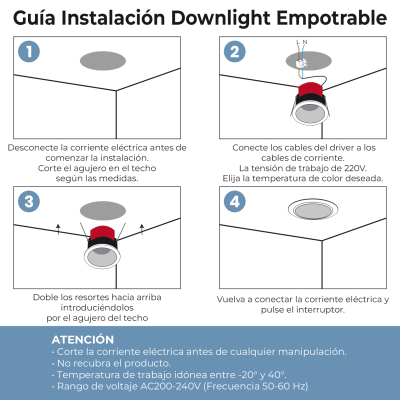 Guía Instalación Downlight Empotrable

1

Desconecte la corriente eléctrica antes de comenzar la instalación.
Corte el agujero en el techo según las medidas.

2

L N

Conecte los cables del driver a los cables de corriente.
La tensión de trabajo de 220V.
Elija la temperatura de color deseada.

3

Doble los resortes hacia arriba introduciéndolos por el agujero del techo

4

Vuelva a conectar la corriente eléctrica y pulse el interruptor.

ATENCIÓN
· Corte la corriente eléctrica antes de cualquier manipulación.
· No recubra el producto.
· Temperatura de trabajo idónea entre -20º y 40º.
· Rango de voltaje AC200-240V (Frecuencia 50-60 Hz)