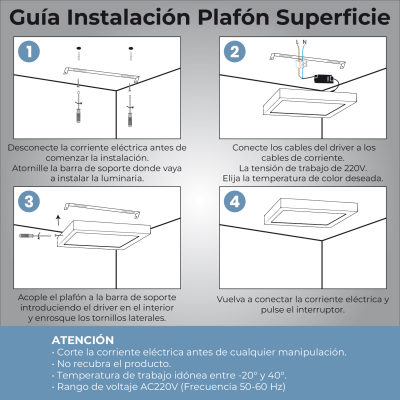 Guía Instalación Plafón Superficie

1

Desconecte la corriente eléctrica antes de comenzar la instalación.
Atornille la barra de soporte donde vaya a instalar la luminaria.

2

L N

Conecte los cables del driver a los cables de corriente.
La tensión de trabajo de 220V.
Elija la temperatura de color deseada.

3

Acople el plafón a la barra de soporte introduciendo el driver en el interior y enrosque los tornillos laterales.

4

Vuelva a conectar la corriente eléctrica y pulse el interruptor.

ATENCIÓN
· Corte la corriente eléctrica antes de cualquier manipulación.
· No recubra el producto.
· Temperatura de trabajo idónea entre -20º y 40º.
· Rango de voltaje AC220V (Frecuencia 50-60 Hz)