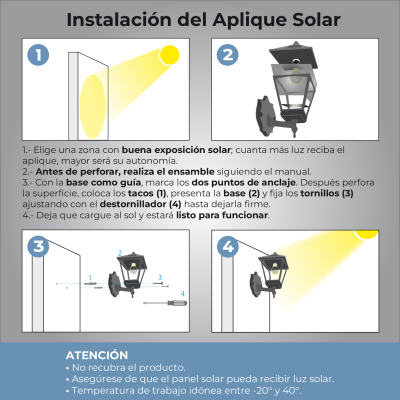 Instalación del Aplique Solar

1

2

1.- Elige una zona con buena exposición solar, cuanta más luz reciba el aplique, mayor será su autonomía.
2.- Antes de perforar, realiza el ensamble siguiendo el manual.
3.- Con la base como guía, marca los dos puntos de anclaje. Después perfora la superficie, coloca los tacos (1), presenta la base (2) y fija los tornillos (3) ajustando con el destornillador (4) hasta dejarla firme.
4.- Deja que cargue al sol y estará listo para funcionar.

3

2

1

3

4

4

ATENCIÓN
• No recubra el producto.
• Asegúrese de que el panel solar pueda recibir luz solar.
• Temperatura de trabajo idónea entre -20° y 40°.