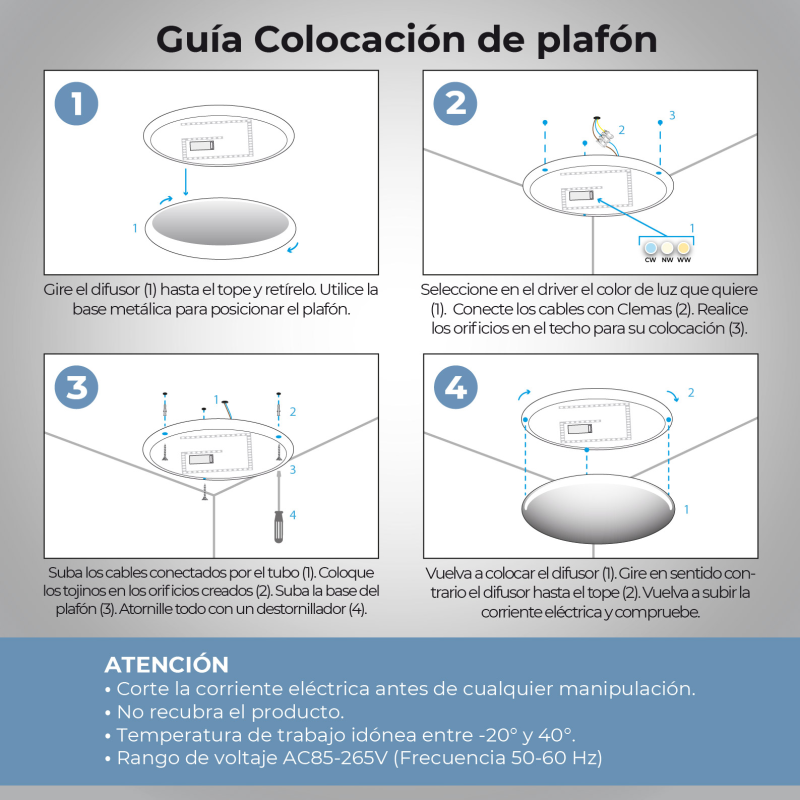 Guía Colocación de plafón

1

1

Gire el difusor (1) hasta el tope y retírelo. Utilice la base metálica para posicionar el plafón.

2

2

3

1

CW NW WW

Seleccione en el driver el color de luz que quiere (1). Conecte los cables con Clemas (2). Realice los orificios en el techo para su colocación (3).

3

1

2

3

4

Suba los cables conectados por el tubo (1). Coloque los tojinos en los orificios creados (2). Suba la base del plafón (3). Atornille todo con un destornillador (4).

4

2

1

Vuelva a colocar el difusor (1). Gire en sentido contrario el difusor hasta el tope (2). Vuelva a subir la corriente eléctrica y compruebe.

ATENCIÓN
• Corte la corriente eléctrica antes de cualquier manipulación.
• No recubra el producto.
• Temperatura de trabajo idónea entre -20° y 40°.
• Rango de voltaje AC85-265V (Frecuencia 50-60 Hz)