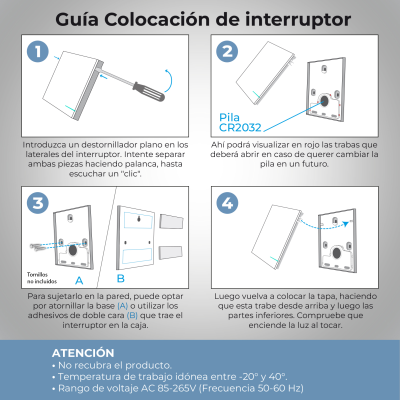 Guía Colocación de interruptor

1

Introduzca un destornillador plano en los laterales del interruptor. Intente separar ambas piezas haciendo palanca, hasta escuchar un "clic".

2

Pila CR2032

Ahí podrá visualizar en rojo las trabas que deberá abrir en caso de querer cambiar la pila en un futuro.

3

Tornillos no incluidos

A

B

Para sujetarlo en la pared, puede optar por atornillar la base (A) o utilizar los adhesivos de doble cara (B) que trae el interruptor en la caja.

4

Luego vuelva a colocar la tapa, haciendo que esta trabe desde arriba y luego las partes inferiores. Compruebe que enciende la luz al tocar.

ATENCIÓN
• No recubra el producto.
• Temperatura de trabajo idónea entre -20° y 40°.
• Rango de voltaje AC 85-265V (Frecuencia 50-60 Hz)