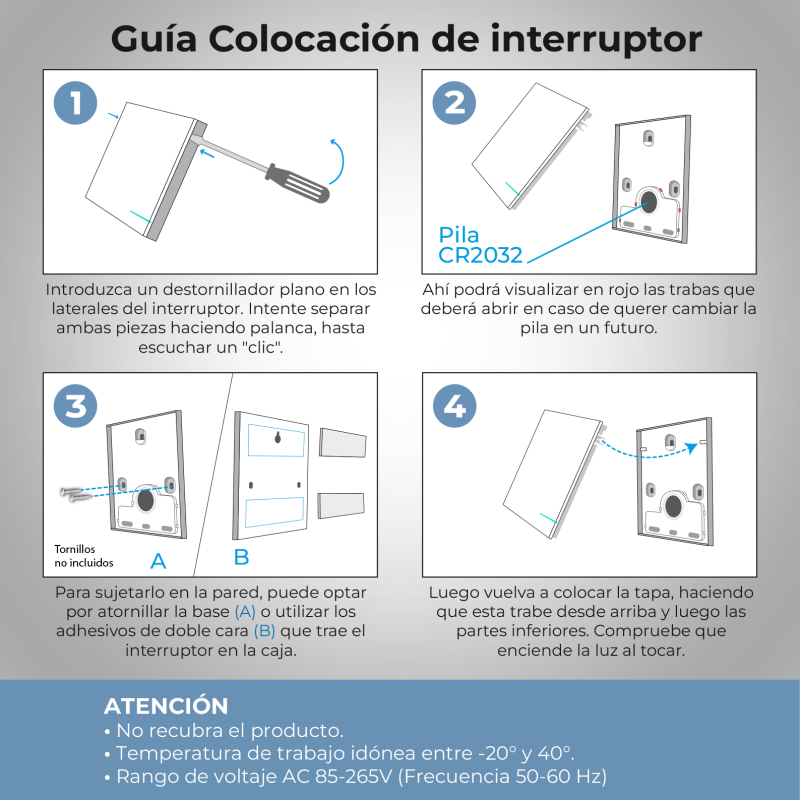 Guía Colocación de interruptor

1

Introduzca un destornillador plano en los laterales del interruptor. Intente separar ambas piezas haciendo palanca, hasta escuchar un "clic".

2

Pila CR2032

Ahí podrá visualizar en rojo las trabas que deberá abrir en caso de querer cambiar la pila en un futuro.

3

Tornillos no incluidos

A

B

Para sujetarlo en la pared, puede optar por atornillar la base (A) o utilizar los adhesivos de doble cara (B) que trae el interruptor en la caja.

4

Luego vuelva a colocar la tapa, haciendo que esta trabe desde arriba y luego las partes inferiores. Compruebe que enciende la luz al tocar.

ATENCIÓN
• No recubra el producto.
• Temperatura de trabajo idónea entre -20° y 40°.
• Rango de voltaje AC 85-265V (Frecuencia 50-60 Hz)